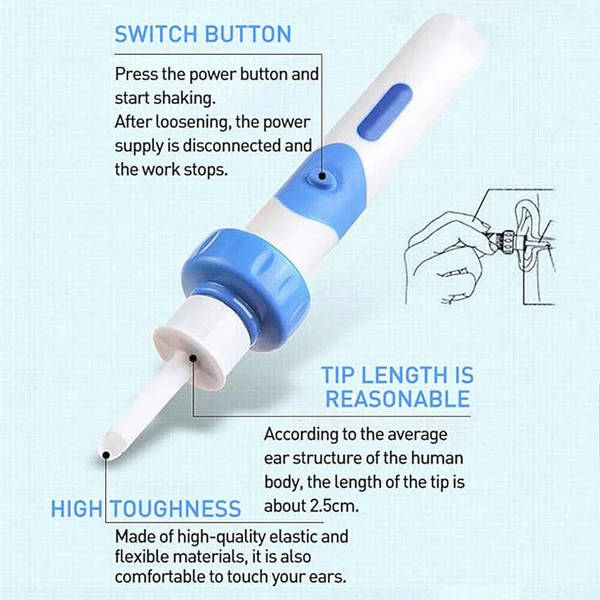 SWITCH BUTTON

Press the power button and start shaking.
After loosening, the power supply is disconnected and the work stops.

TIP LENGTH IS REASONABLE

According to the average ear structure of the human body, the length of the tip is about 2.5cm.

HIGH TOUGHNESS

Made of high-quality elastic and flexible materials, it is also comfortable to touch your ears.